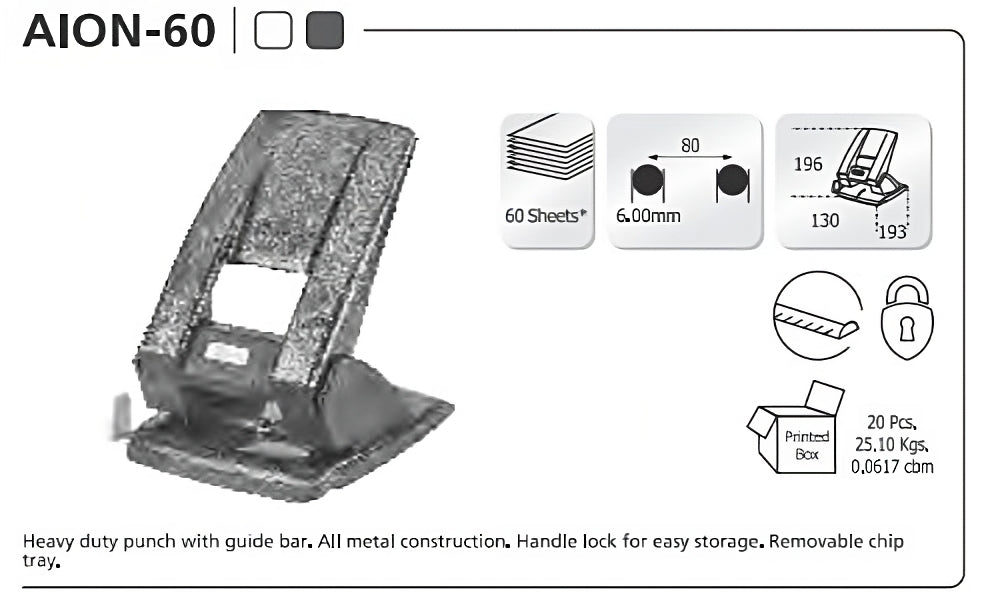 AION-60

60 Sheets*

80

6.00mm

196

130

193

Printed Box

20 Pcs.
25.10 Kgs.
0.0617 cbm

Heavy duty punch with guide bar. All metal construction. Handle lock for easy storage. Removable chip tray.